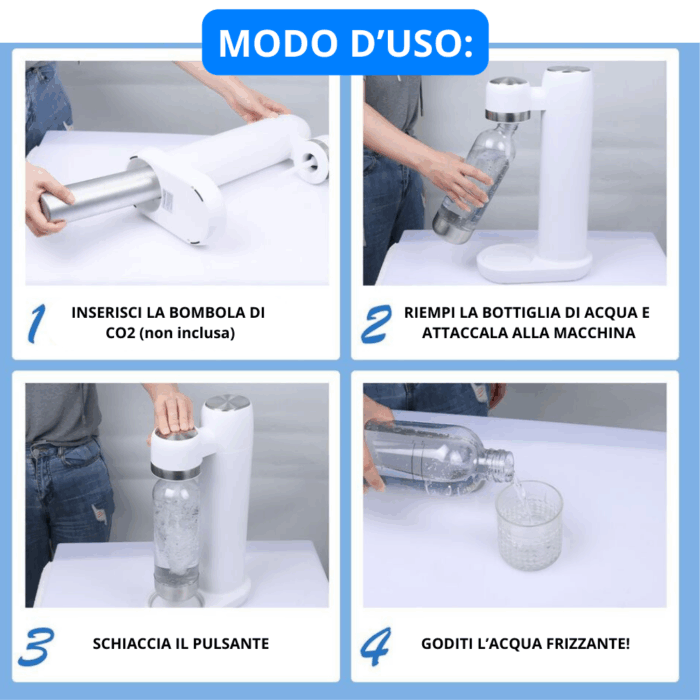 MODO D'USO:

1

INSERISCI LA BOMBOLA DI CO2 (non inclusa)

2

RIEMPI LA BOTTIGLIA DI ACQUA E ATTACCALA ALLA MACCHINA

3

SCHIACCIA IL PULSANTE

4

GODITI L'ACQUA FRIZZANTE!