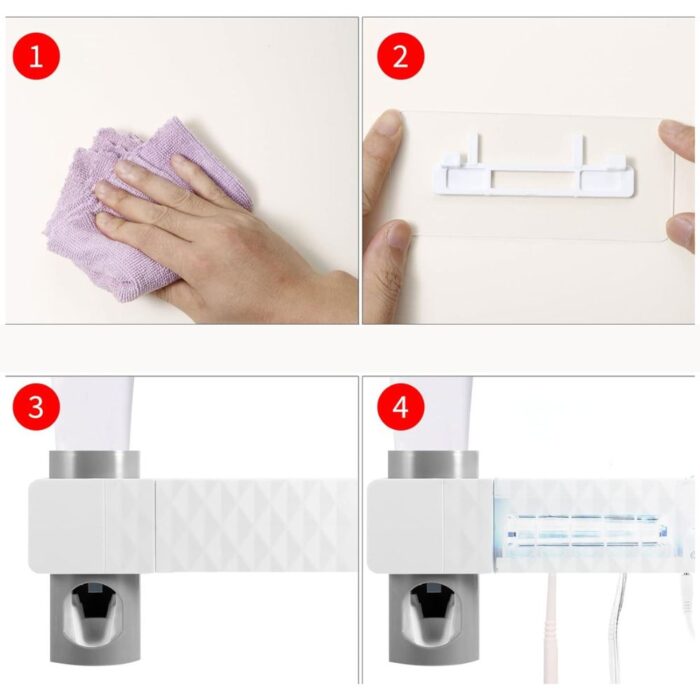 1

2

3

4